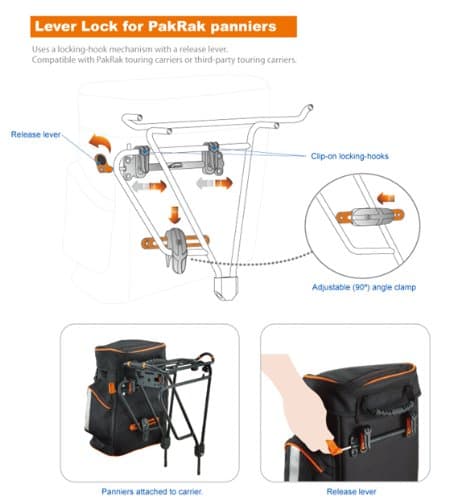 Lever Lock for PakRak panniers

Uses a locking-hook mechanism with a release lever.
Compatible with PakRak touring carriers or third-party touring carriers.

Release lever

Clip-on locking-hooks

Adjustable (90°) angle clamp

Panniers attached to carrier.

Release lever